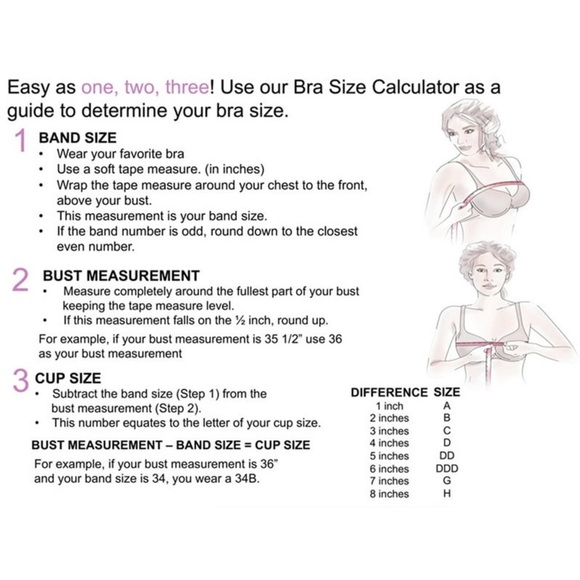 Easy as one, two, three! Use our Bra Size Calculator as a guide to determine your bra size.

1 BAND SIZE
• Wear your favorite bra
• Use a soft tape measure. (in inches)
• Wrap the tape measure around your chest to the front, above your bust.
• This measurement is your band size.
• If the band number is odd, round down to the closest even number.

2 BUST MEASUREMENT
• Measure completely around the fullest part of your bust keeping the tape measure level.
• If this measurement falls on the ½ inch, round up.

For example, if your bust measurement is 35 1/2" use 36 as your bust measurement

3 CUP SIZE
• Subtract the band size (Step 1) from the bust measurement (Step 2).
• This number equates to the letter of your cup size.

BUST MEASUREMENT – BAND SIZE = CUP SIZE

For example, if your bust measurement is 36" and your band size is 34, you wear a 34B.

| DIFFERENCE | SIZE |
|---|---|
| 1 inch | A |
| 2 inches | B |
| 3 inches | C |
| 4 inches | D |
| 5 inches | DD |
| 6 inches | DDD |
| 7 inches | G |
| 8 inches | H |